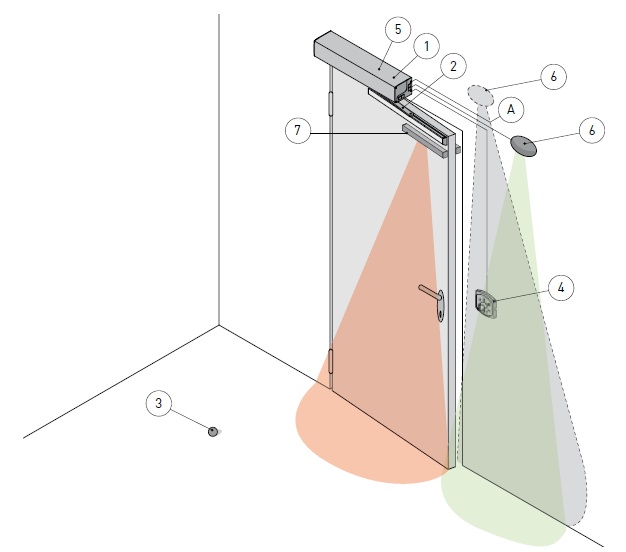 5
1
2
6
A
6
7
4
3