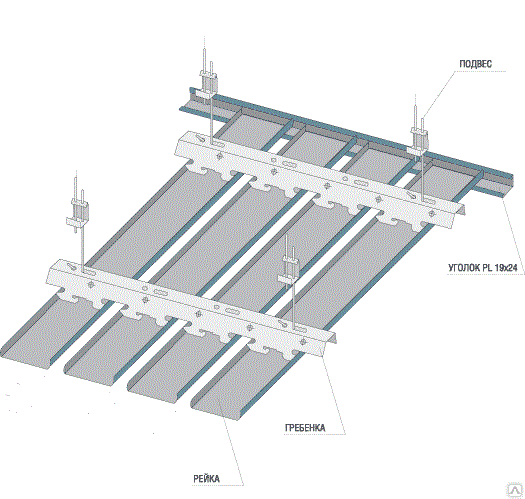 ПОДВЕС

УГОЛОК PL 19x24

ГРЕБЕНКА

РЕЙКА