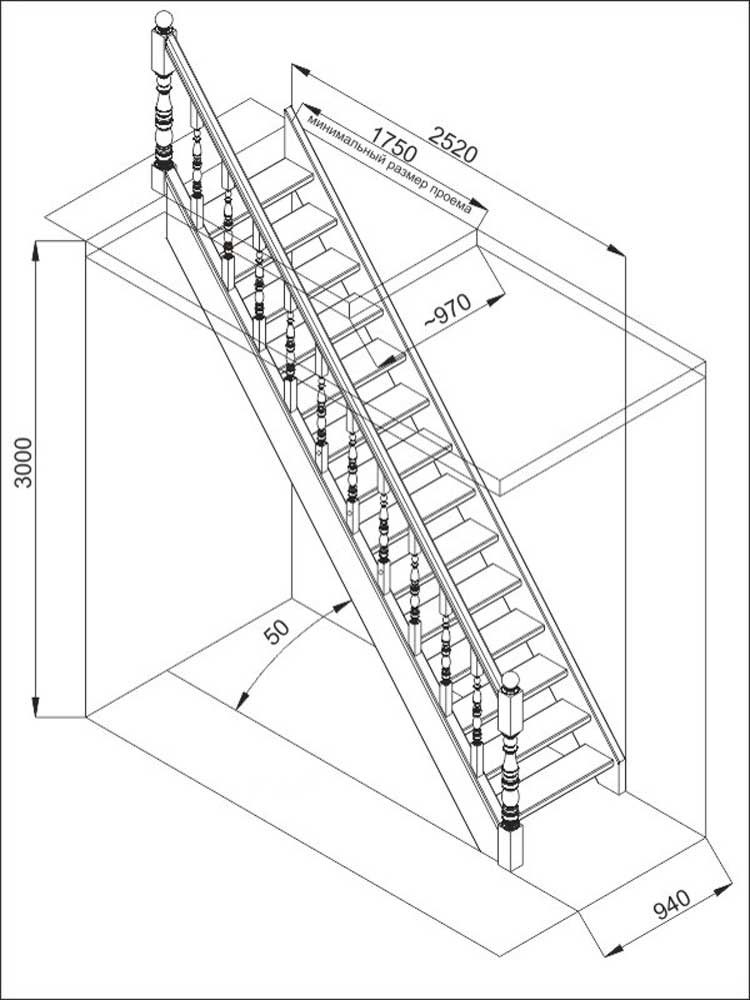 2520
1750
минимальный размер проема
~970
3000
50
940