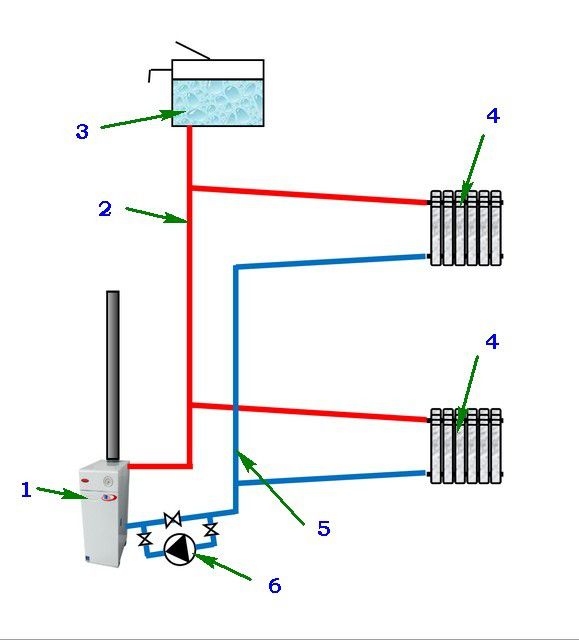 3

4

2

4

1

5

6