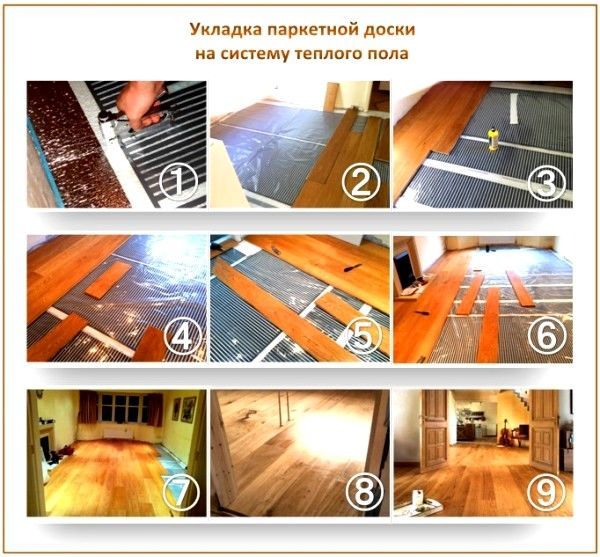 Укладка паркетной доски на систему теплого пола

①

②

③

④

⑤

⑥

⑦

⑧

⑨