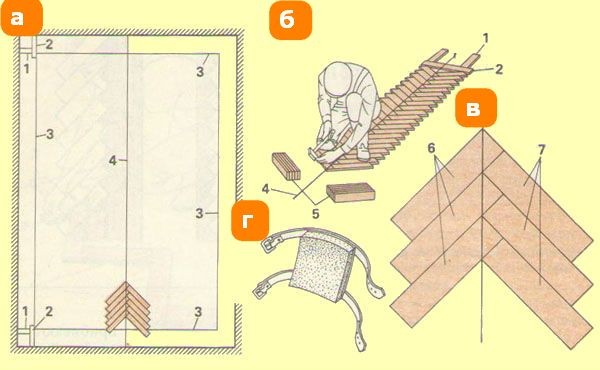 а

2
1
3
3
4
3
1 2
3

б

1
2
4
5

в

6
7

г