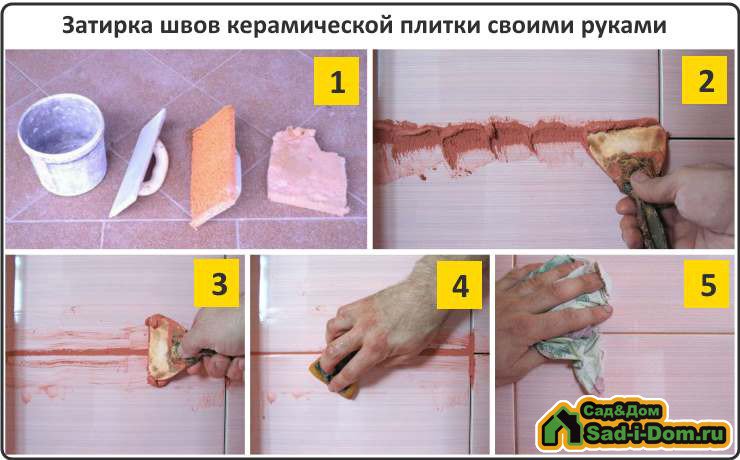 Затирка швов керамической плитки своими руками

1

2

3

4

5

Сад&Дом
Sad-i-Dom.ru