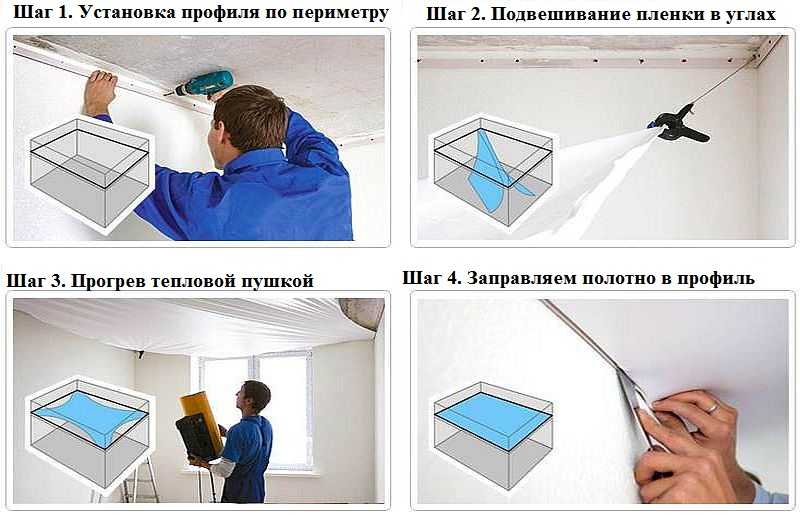 Шаг 1. Установка профиля по периметру

Шаг 2. Подвешивание пленки в углах

Шаг 3. Прогрев тепловой пушкой

Шаг 4. Заправляем полотно в профиль