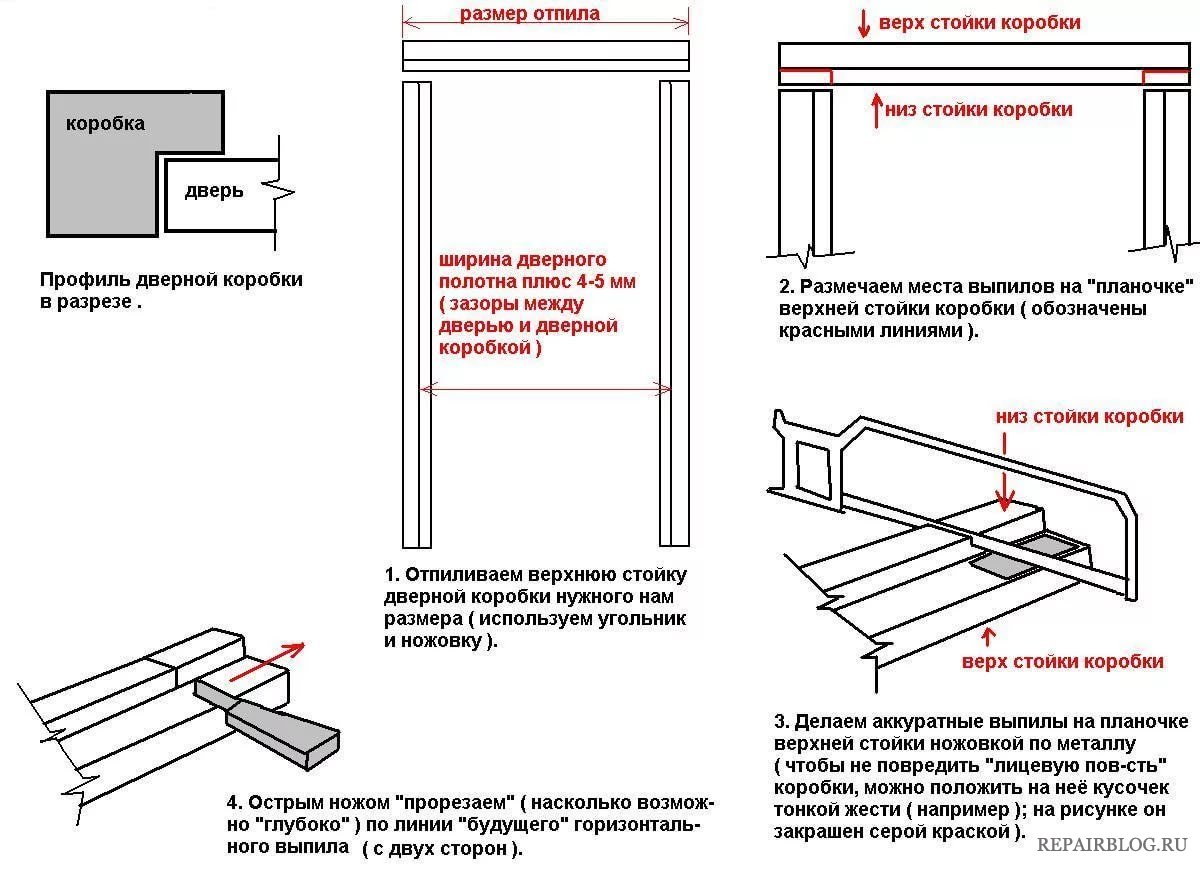 коробка

дверь

Профиль дверной коробки в разрезе .

размер отпила

ширина дверного полотна плюс 4-5 мм ( зазоры между дверью и дверной коробкой )

1. Отпиливаем верхнюю стойку дверной коробки нужного нам размера ( используем угольник и ножовку ).

верх стойки коробки

низ стойки коробки

2. Размечаем места выпилов на "планочке" верхней стойки коробки ( обозначены красными линиями ).

низ стойки коробки

верх стойки коробки

3. Делаем аккуратные выпилы на планочке верхней стойки ножовкой по металлу ( чтобы не повредить "лицевую пов-сть" коробки, можно положить на неё кусочек тонкой жести ( например ); на рисунке он закрашен серой краской ).

4. Острым ножом "прорезаем" ( насколько возможно "глубоко" ) по линии "будущего" горизонтального выпила ( с двух сторон ).

REPAIRBLOG.RU