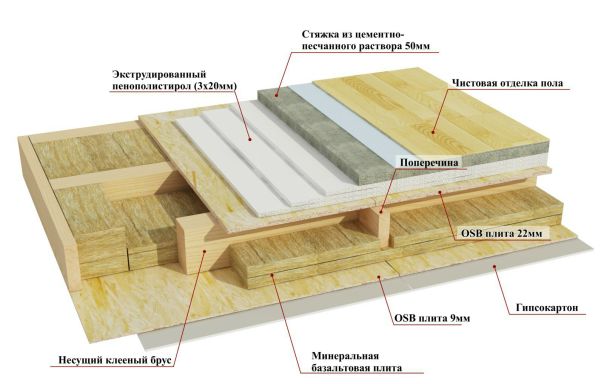 Стяжка из цементно-песчанного раствора 50мм

Экструдированный пенополистирол (3х20мм)

Чистовая отделка пола

Поперечина

OSB плита 22мм

Гипсокартон

OSB плита 9мм

Несущий клееный брус

Минеральная базальтовая плита