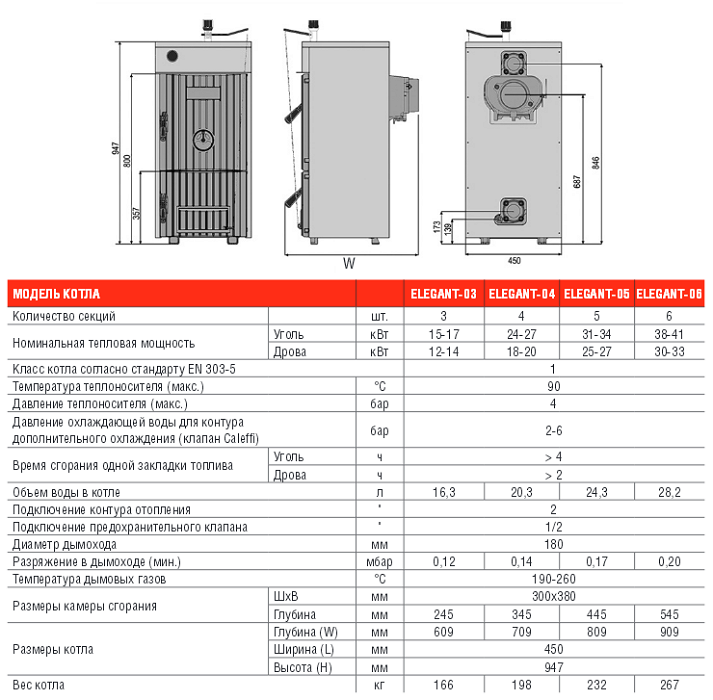 947
800
357
W
173
139
687
846
450

| МОДЕЛЬ КОТЛА | | | ELEGANT-03 | ELEGANT-04 | ELEGANT-05 | ELEGANT-06 |
|---|---|---|---|---|---|---|
| Количество секций | | шт. | 3 | 4 | 5 | 6 |
| Номинальная тепловая мощность | Уголь | кВт | 15-17 | 24-27 | 31-34 | 38-41 |
| | Дрова | кВт | 12-14 | 18-20 | 25-27 | 30-33 |
| Класс котла согласно стандарту EN 303-5 | | | 1 | | | |
| Температура теплоносителя (макс.) | | °C | 90 | | | |
| Давление теплоносителя (макс.) | | бар | 4 | | | |
| Давление охлаждающей воды для контура дополнительного охлаждения (клапан Caleffi) | | бар | 2-6 | | | |
| Время сгорания одной закладки топлива | Уголь | ч | > 4 | | | |
| | Дрова | ч | > 2 | | | |
| Объем воды в котле | | л | 16,3 | 20,3 | 24,3 | 28,2 |
| Подключение контура отопления | | " | 2 | | | |
| Подключение предохранительного клапана | | " | 1/2 | | | |
| Диаметр дымохода | | мм | 180 | | | |
| Разряжение в дымоходе (мин.) | | мбар | 0,12 | 0,14 | 0,17 | 0,20 |
| Температура дымовых газов | | °C | 190-260 | | | |
| Размеры камеры сгорания | ШхВ | мм | 300x380 | | | |
| | Глубина | мм | 245 | 345 | 445 | 545 |
| Размеры котла | Глубина (W) | мм | 609 | 709 | 809 | 909 |
| | Ширина (L) | мм | 450 | | | |
| | Высота (H) | мм | 947 | | | |
| Вес котла | | кг | 166 | 198 | 232 | 267 |