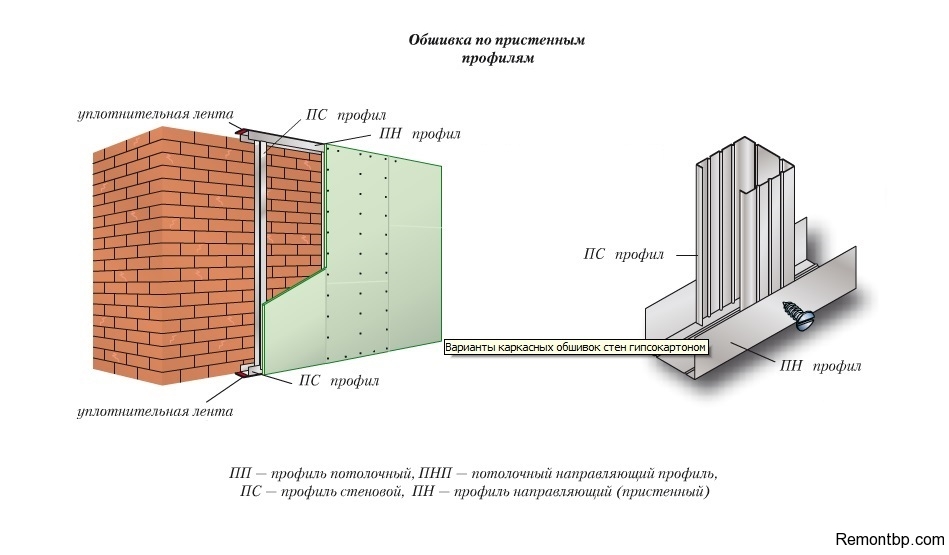 Обшивка по пристенным профилям

уплотнительная лента

ПС профил

ПН профил

ПС профил

уплотнительная лента

Варианты каркасных обшивок стен гипсокартоном

ПС профил

ПН профил

ПП — профиль потолочный, ПНП — потолочный направляющий профиль,
ПС — профиль стеновой, ПН — профиль направляющий (пристенный)

Remontbp.com