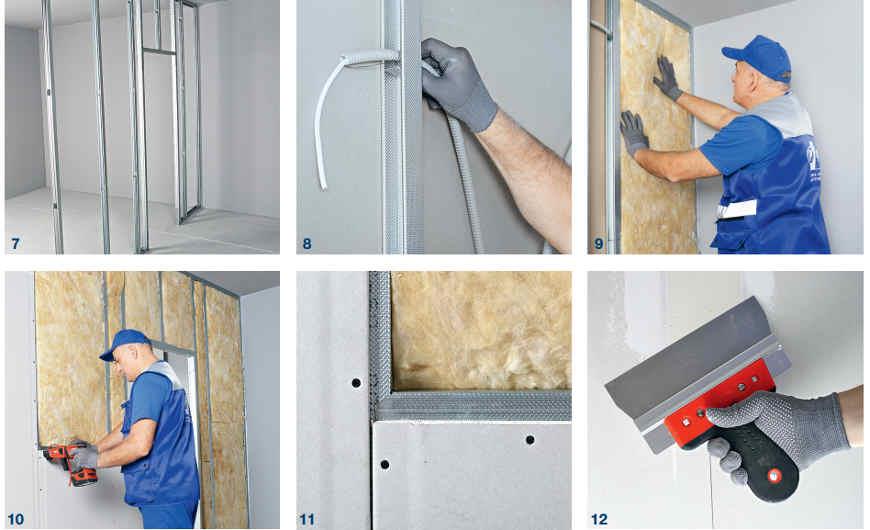 7

8

9

10

11

12