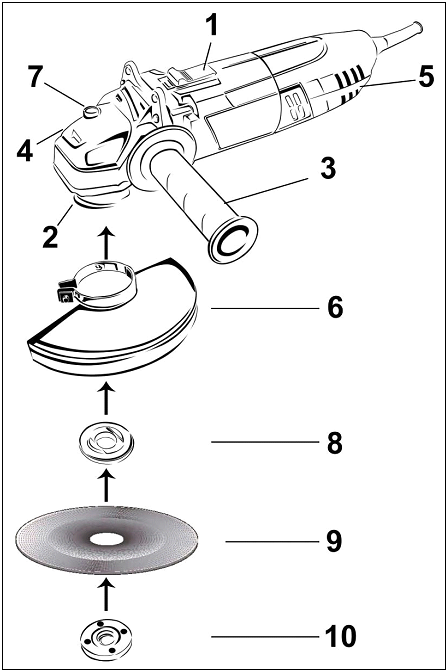 1
7
5
4
3
2
6
8
9
10